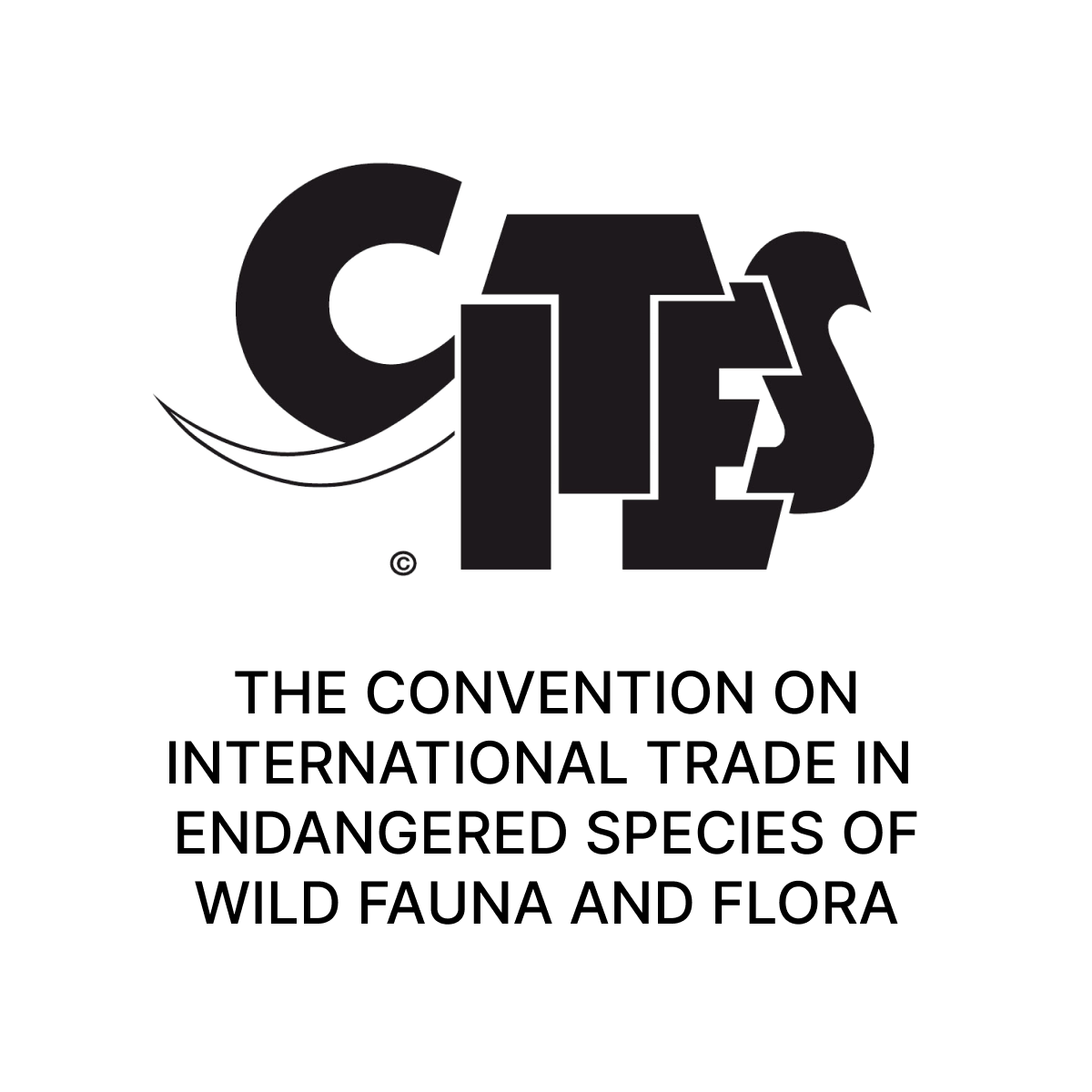 CITES
©

THE CONVENTION ON INTERNATIONAL TRADE IN ENDANGERED SPECIES OF WILD FAUNA AND FLORA